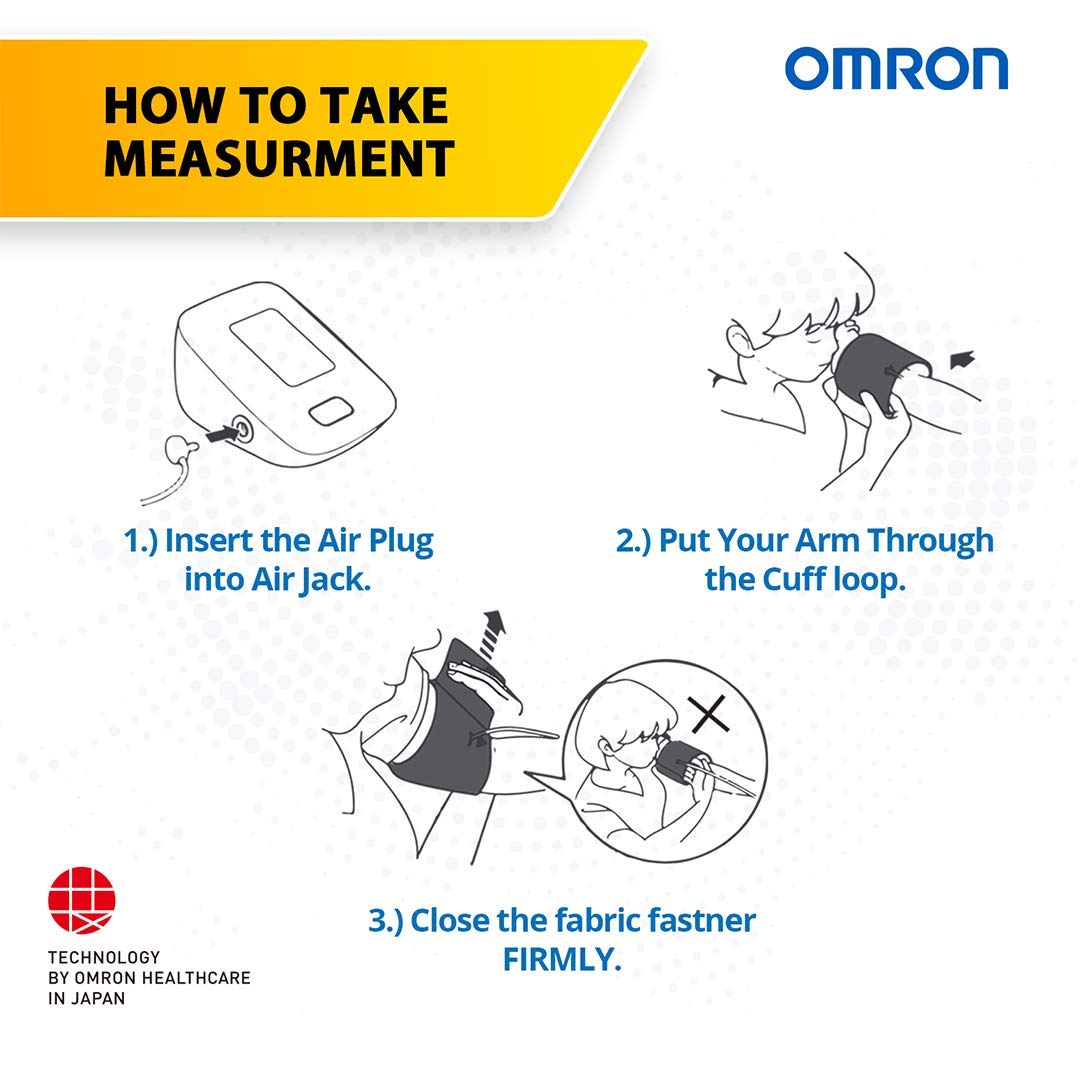 HOW TO TAKE MEASURMENT

OMRON

1.) Insert the Air Plug into Air Jack.

2.) Put Your Arm Through the Cuff loop.

3.) Close the fabric fastner FIRMLY.

TECHNOLOGY
BY OMRON HEALTHCARE
IN JAPAN