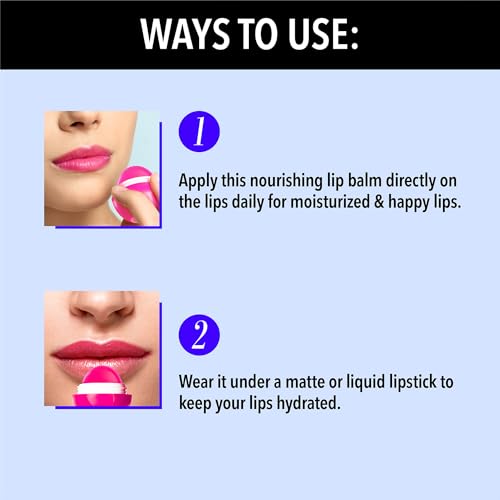 WAYS TO USE:

1

Apply this nourishing lip balm directly on the lips daily for moisturized & happy lips.

2

Wear it under a matte or liquid lipstick to keep your lips hydrated.