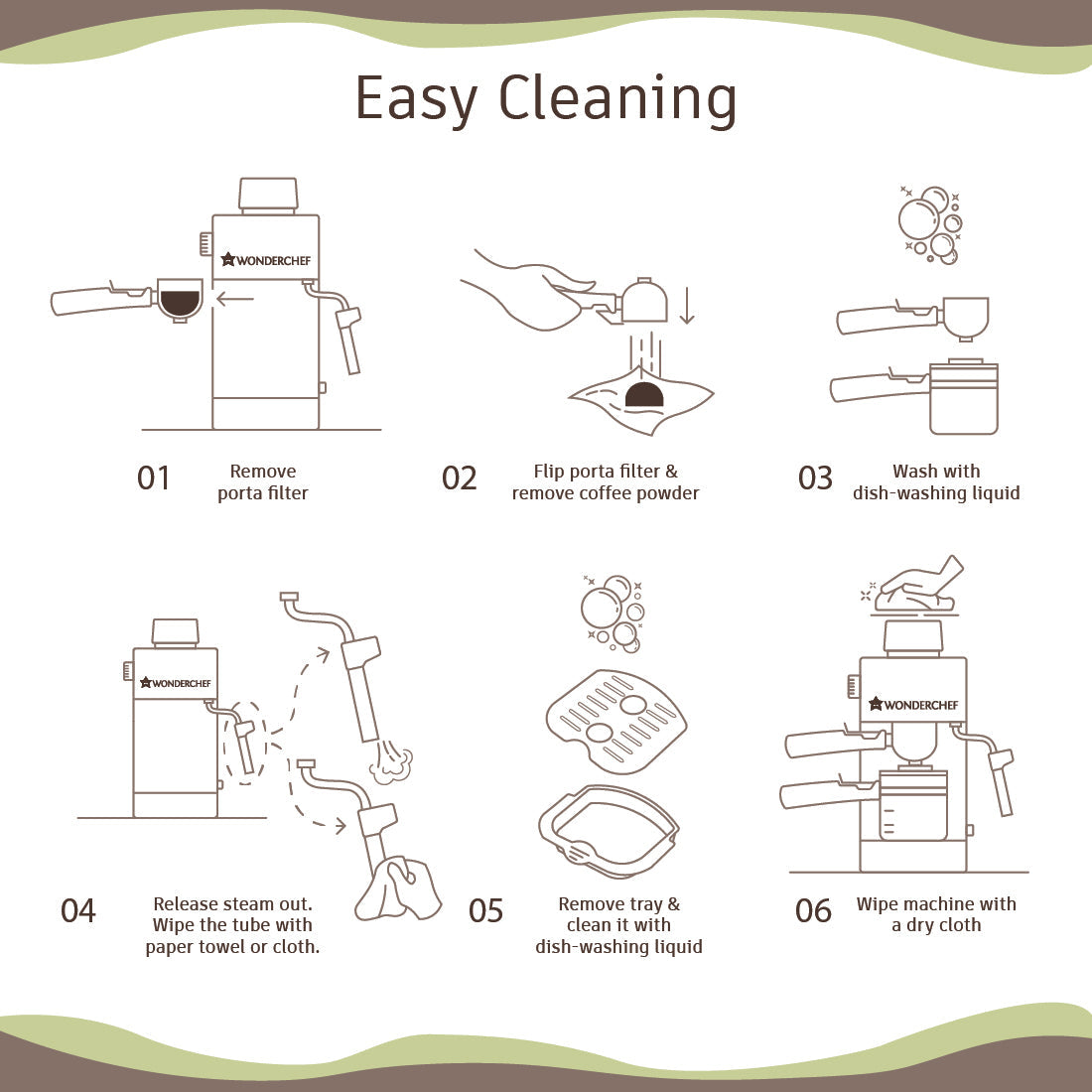 Easy Cleaning

WONDERCHEF

01 Remove porta filter

02 Flip porta filter & remove coffee powder

03 Wash with dish-washing liquid

WONDERCHEF

04 Release steam out. Wipe the tube with paper towel or cloth.

05 Remove tray & clean it with dish-washing liquid

WONDERCHEF

06 Wipe machine with a dry cloth