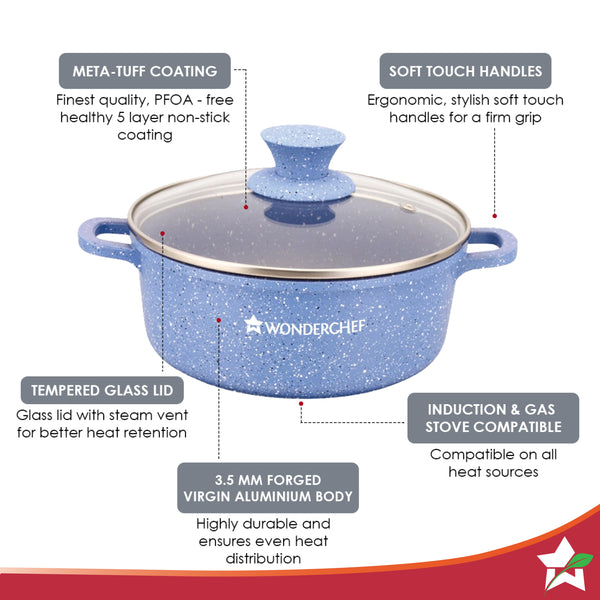 META-TUFF COATING

Finest quality, PFOA - free healthy 5 layer non-stick coating

SOFT TOUCH HANDLES

Ergonomic, stylish soft touch handles for a firm grip

WONDERCHEF

TEMPERED GLASS LID

Glass lid with steam vent for better heat retention

INDUCTION & GAS STOVE COMPATIBLE

Compatible on all heat sources

3.5 MM FORGED VIRGIN ALUMINIUM BODY

Highly durable and ensures even heat distribution