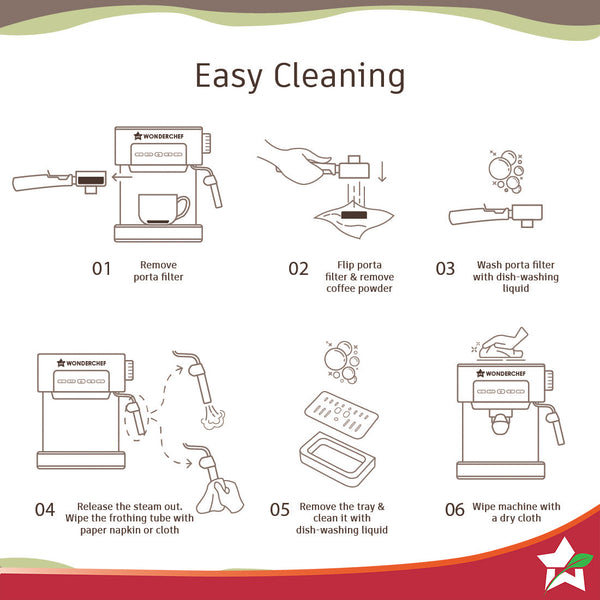 Easy Cleaning

WONDERCHEF

01 Remove porta filter

02 Flip porta filter & remove coffee powder

03 Wash porta filter with dish-washing liquid

WONDERCHEF

04 Release the steam out. Wipe the frothing tube with paper napkin or cloth

05 Remove the tray & clean it with dish-washing liquid

WONDERCHEF

06 Wipe machine with a dry cloth