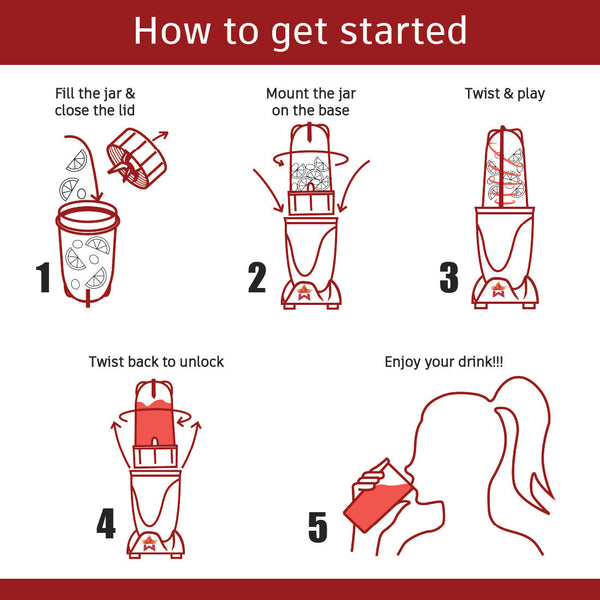 How to get started

Fill the jar & close the lid

1

Mount the jar on the base

2

Twist & play

3

Twist back to unlock

4

Enjoy your drink!!!

5