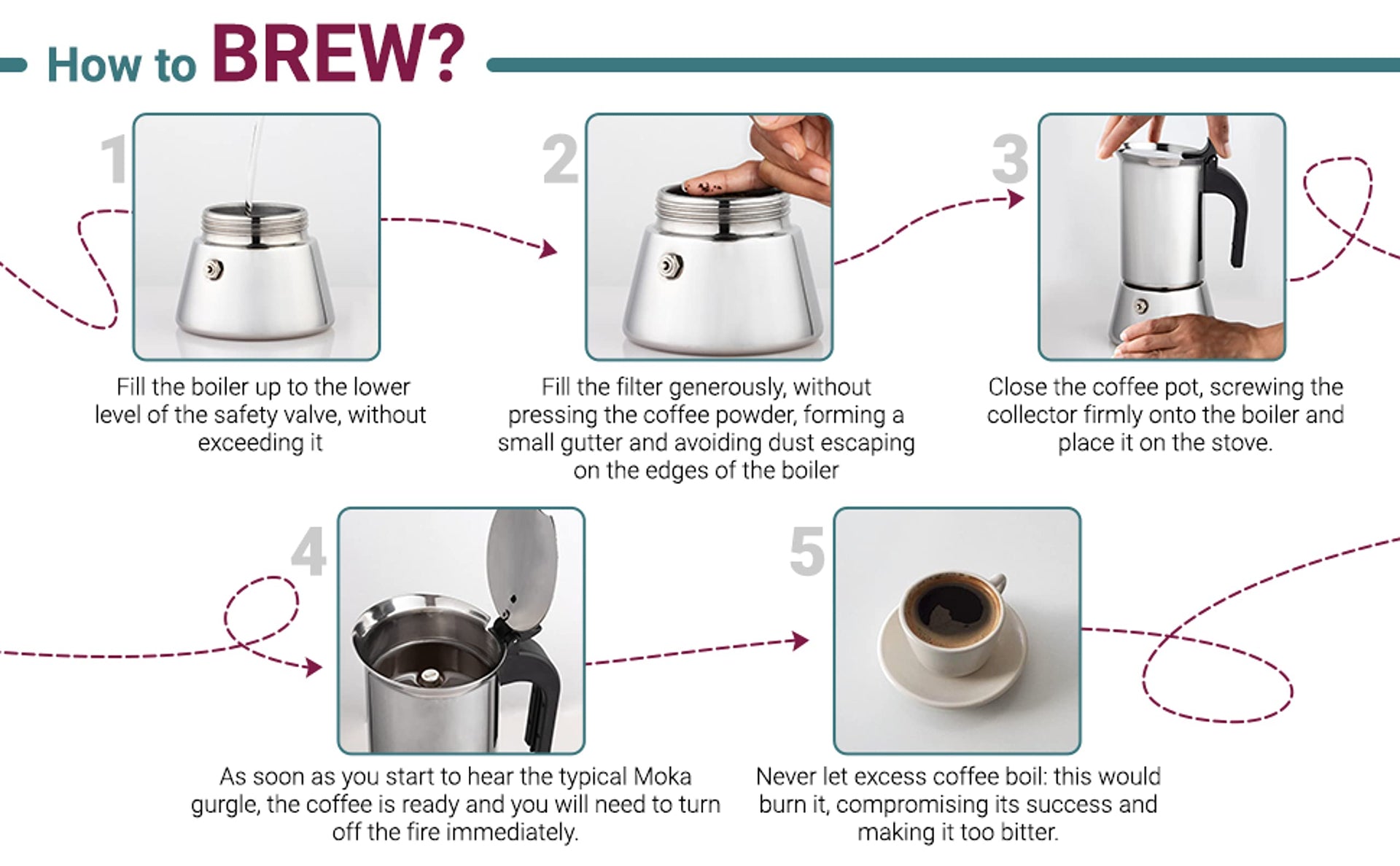 How to BREW?

1

Fill the boiler up to the lower level of the safety valve, without exceeding it

2

Fill the filter generously, without pressing the coffee powder, forming a small gutter and avoiding dust escaping on the edges of the boiler

3

Close the coffee pot, screwing the collector firmly onto the boiler and place it on the stove.

4

As soon as you start to hear the typical Moka gurgle, the coffee is ready and you will need to turn off the fire immediately.

5

Never let excess coffee boil: this would burn it, compromising its success and making it too bitter.