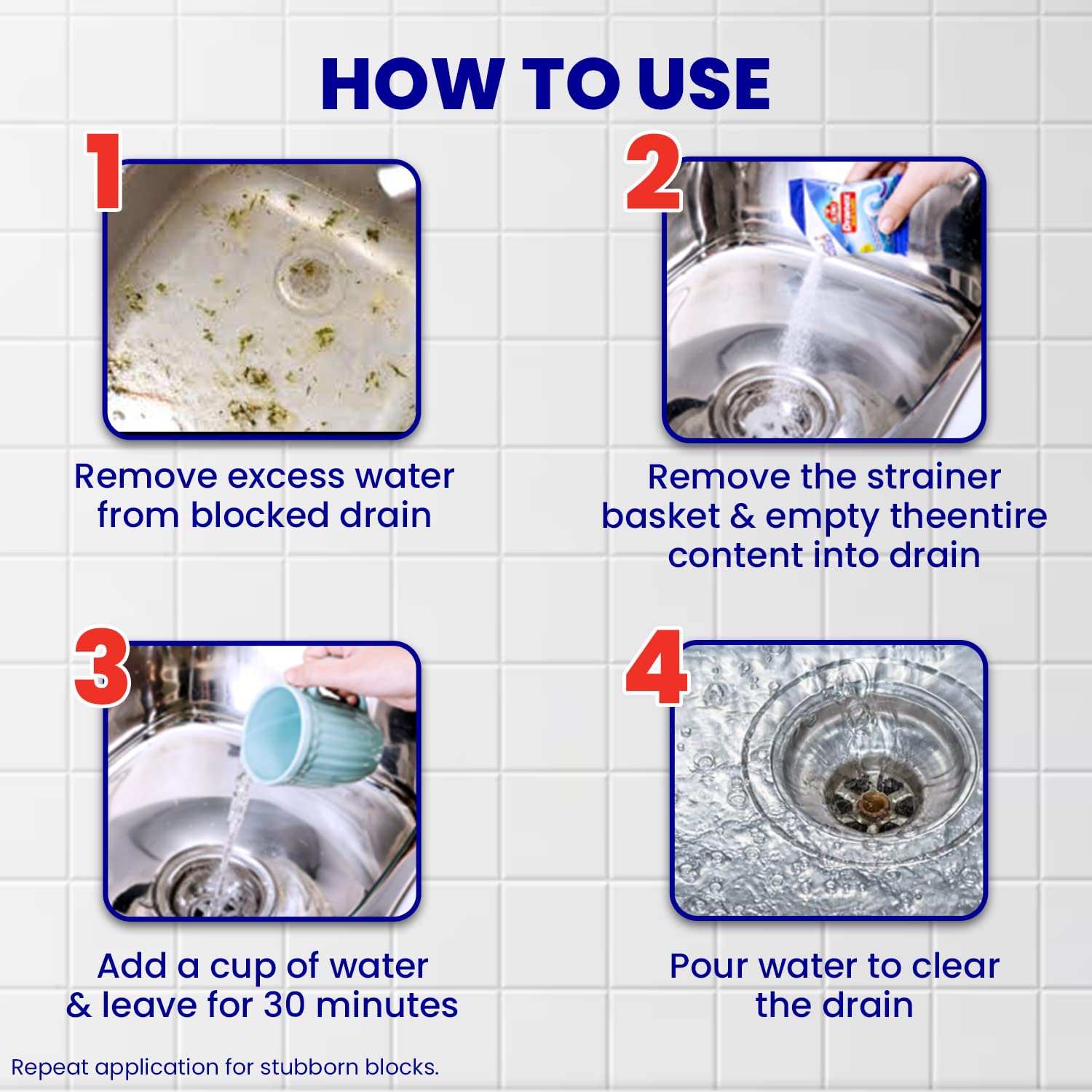 HOW TO USE

1

Remove excess water from blocked drain

2

Remove the strainer basket & empty theentire content into drain

3

Add a cup of water & leave for 30 minutes

4

Pour water to clear the drain

Repeat application for stubborn blocks.