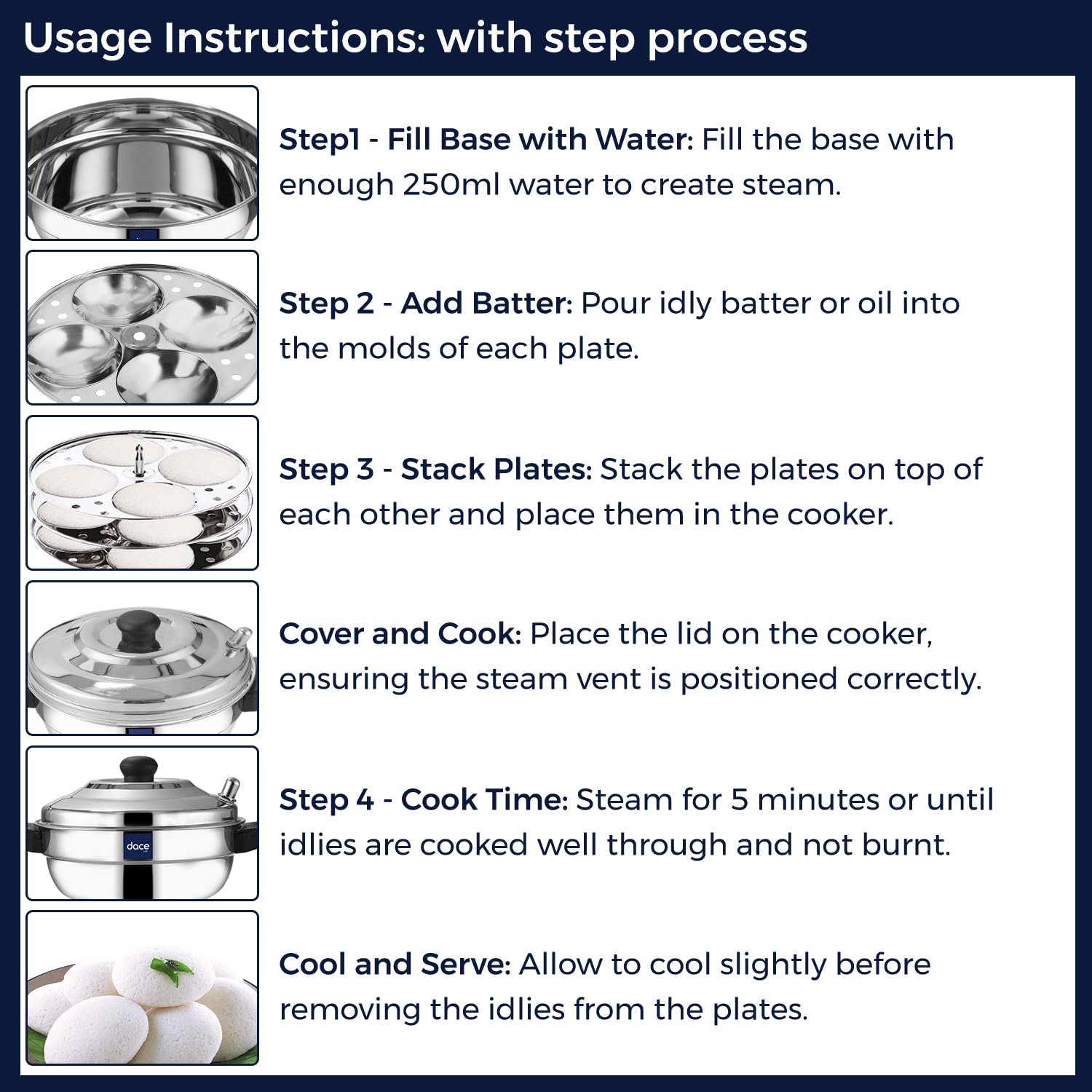 Usage Instructions: with step process

Step1 - Fill Base with Water: Fill the base with enough 250ml water to create steam.

Step 2 - Add Batter: Pour idly batter or oil into the molds of each plate.

Step 3 - Stack Plates: Stack the plates on top of each other and place them in the cooker.

Cover and Cook: Place the lid on the cooker, ensuring the steam vent is positioned correctly.

dace

Step 4 - Cook Time: Steam for 5 minutes or until idlies are cooked well through and not burnt.

Cool and Serve: Allow to cool slightly before removing the idlies from the plates.