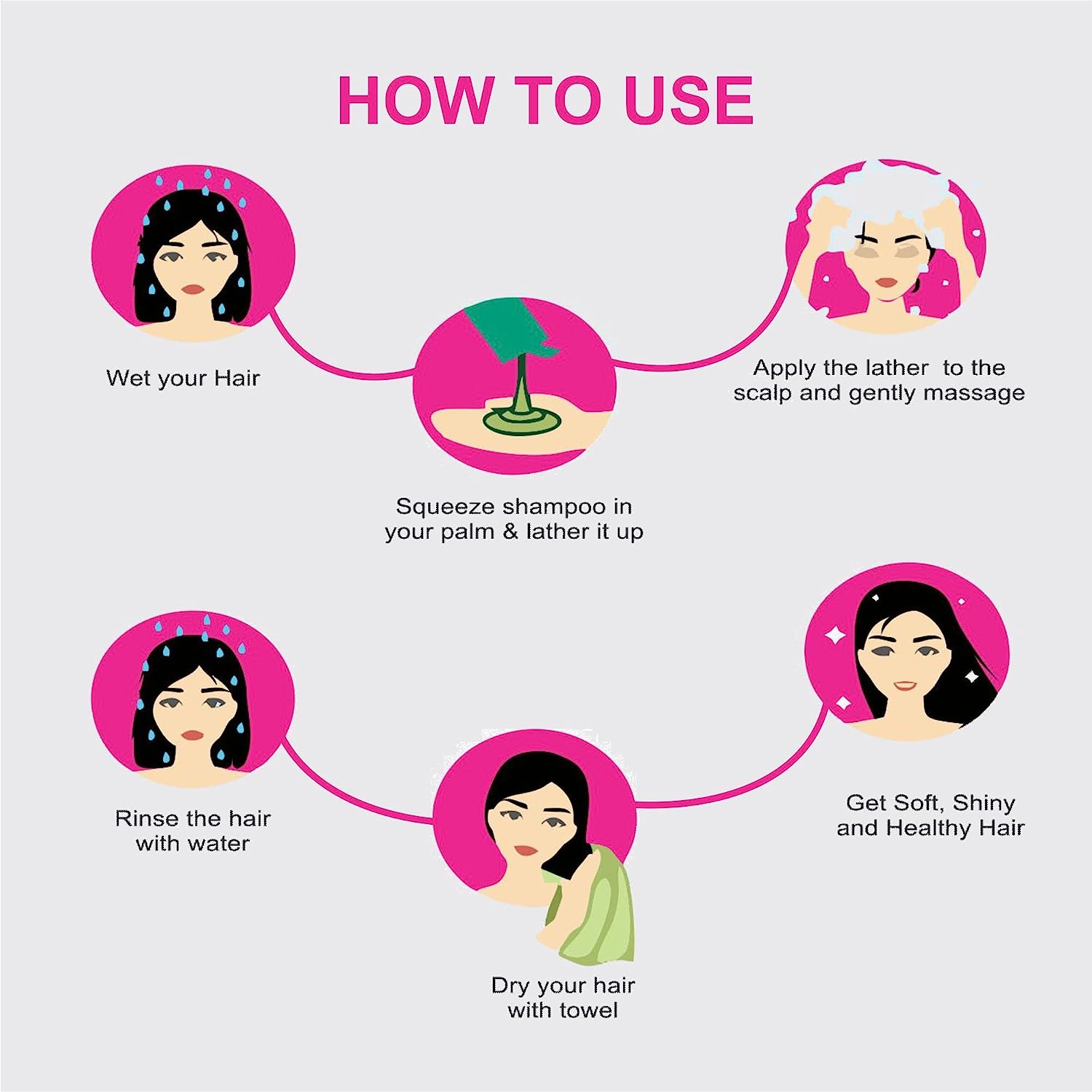 HOW TO USE

Wet your Hair

Squeeze shampoo in your palm & lather it up

Apply the lather to the scalp and gently massage

Rinse the hair with water

Dry your hair with towel

Get Soft, Shiny and Healthy Hair