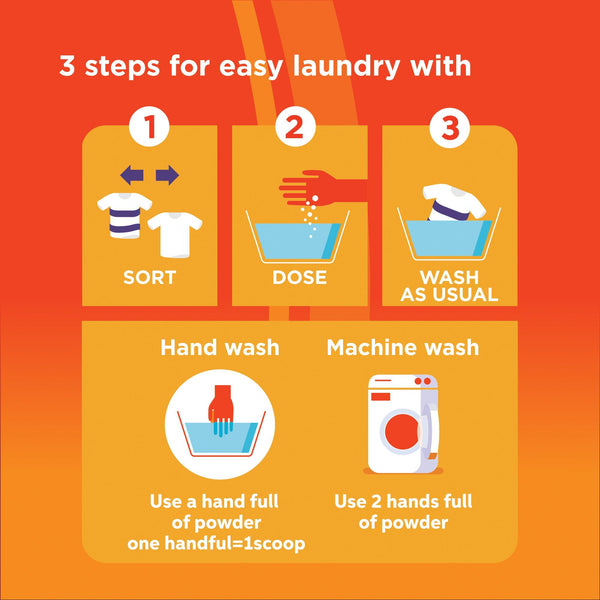 3 steps for easy laundry with

1
SORT

2
DOSE

3
WASH AS USUAL

Hand wash

Use a hand full of powder one handful=1scoop

Machine wash

Use 2 hands full of powder