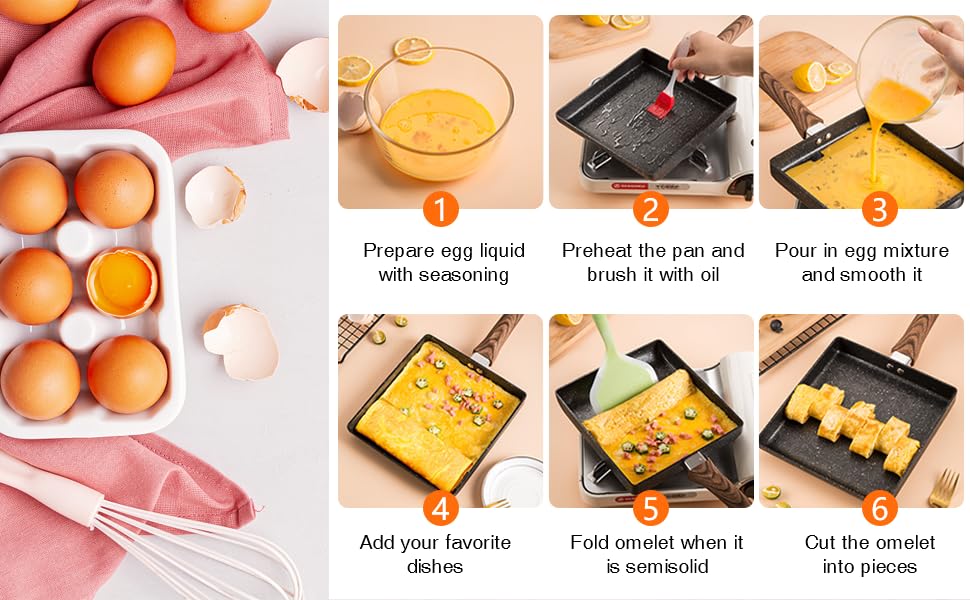 1
Prepare egg liquid with seasoning

2
Preheat the pan and brush it with oil

3
Pour in egg mixture and smooth it

4
Add your favorite dishes

5
Fold omelet when it is semisolid

6
Cut the omelet into pieces