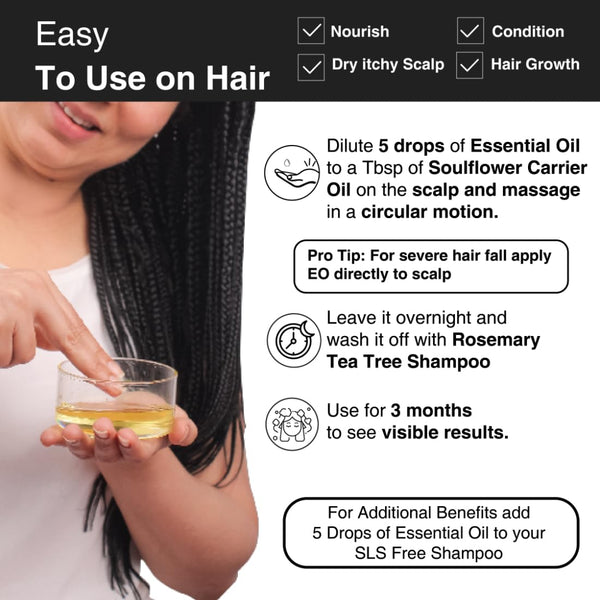 Easy
To Use on Hair

Nourish
Condition
Dry itchy Scalp
Hair Growth

Dilute 5 drops of Essential Oil to a Tbsp of Soulflower Carrier Oil on the scalp and massage in a circular motion.

Pro Tip: For severe hair fall apply EO directly to scalp

Leave it overnight and wash it off with Rosemary Tea Tree Shampoo

Use for 3 months to see visible results.

For Additional Benefits add 5 Drops of Essential Oil to your SLS Free Shampoo