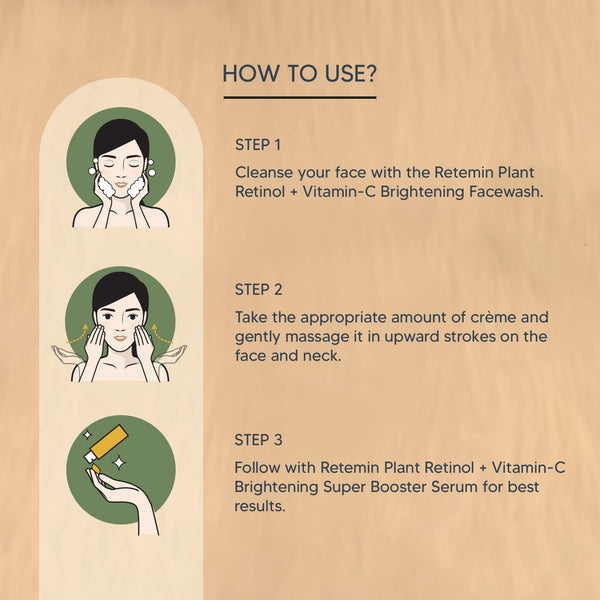 HOW TO USE?

STEP 1

Cleanse your face with the Retemin Plant Retinol + Vitamin-C Brightening Facewash.

STEP 2

Take the appropriate amount of crème and gently massage it in upward strokes on the face and neck.

STEP 3

Follow with Retemin Plant Retinol + Vitamin-C Brightening Super Booster Serum for best results.