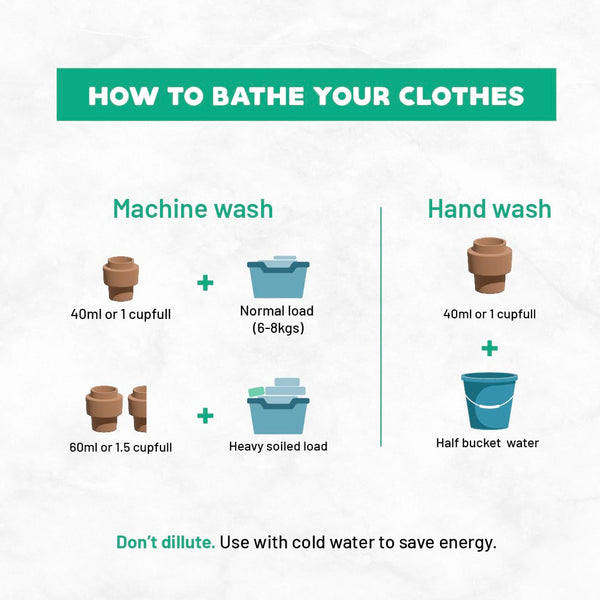 HOW TO BATHE YOUR CLOTHES

Machine wash

40ml or 1 cupfull

+

Normal load (6-8kgs)

60ml or 1.5 cupfull

+

Heavy soiled load

Hand wash

40ml or 1 cupfull

+

Half bucket water

Don't dillute. Use with cold water to save energy.