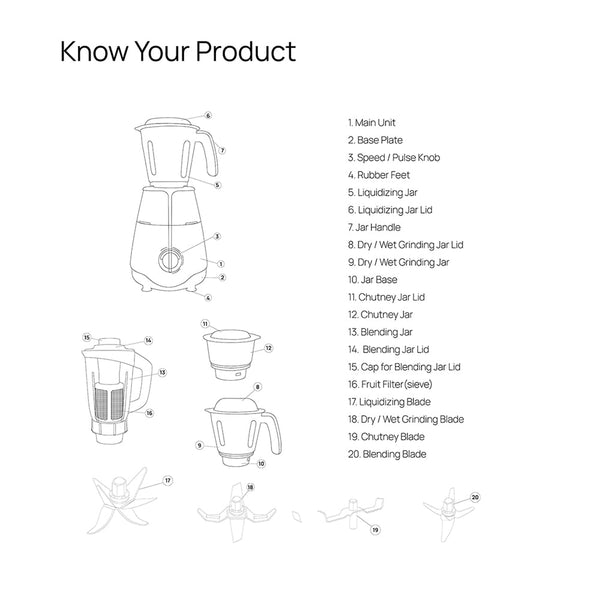 Know Your Product

6
7
5
3
1
2
4
15
14
13
16
11
12
8
9
10
17
18
19
20

1. Main Unit
2. Base Plate
3. Speed / Pulse Knob
4. Rubber Feet
5. Liquidizing Jar
6. Liquidizing Jar Lid
7. Jar Handle
8. Dry / Wet Grinding Jar Lid
9. Dry / Wet Grinding Jar
10. Jar Base
11. Chutney Jar Lid
12. Chutney Jar
13. Blending Jar
14. Blending Jar Lid
15. Cap for Blending Jar Lid
16. Fruit Filter(sieve)
17. Liquidizing Blade
18. Dry / Wet Grinding Blade
19. Chutney Blade
20. Blending Blade