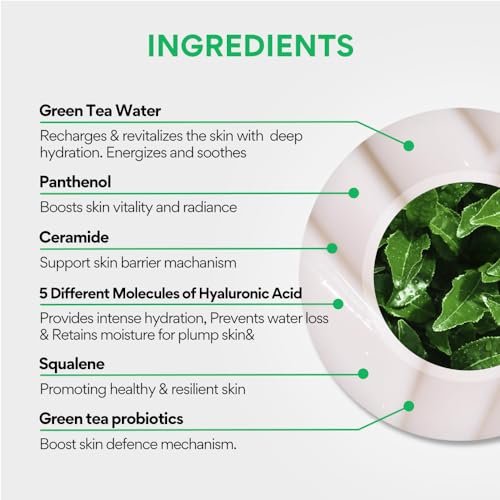 INGREDIENTS

Green Tea Water

Recharges & revitalizes the skin with deep hydration. Energizes and soothes

Panthenol

Boosts skin vitality and radiance

Ceramide

Support skin barrier machanism

5 Different Molecules of Hyaluronic Acid

Provides intense hydration, Prevents water loss & Retains moisture for plump skin&

Squalene

Promoting healthy & resilient skin

Green tea probiotics

Boost skin defence mechanism.