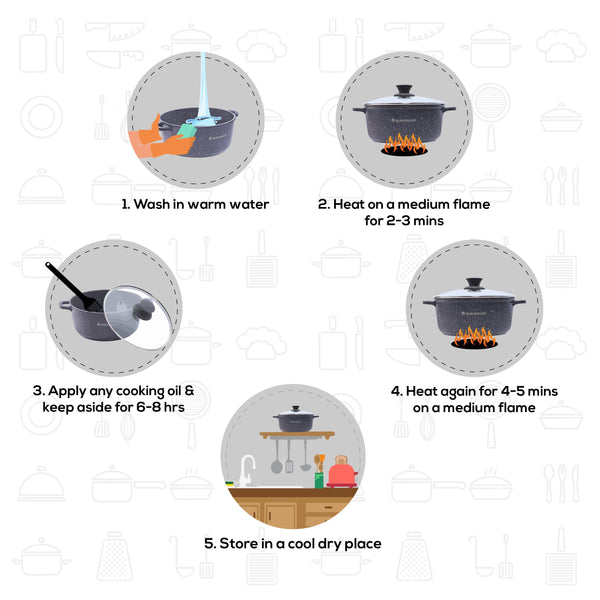 1. Wash in warm water

2. Heat on a medium flame for 2-3 mins

3. Apply any cooking oil & keep aside for 6-8 hrs

4. Heat again for 4-5 mins on a medium flame

5. Store in a cool dry place