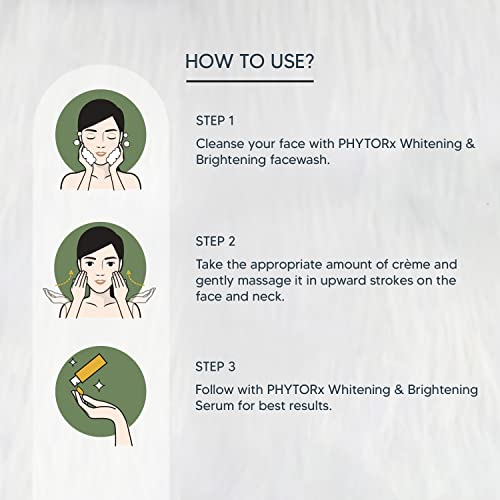 HOW TO USE?

STEP 1

Cleanse your face with PHYTORx Whitening & Brightening facewash.

STEP 2

Take the appropriate amount of crème and gently massage it in upward strokes on the face and neck.

STEP 3

Follow with PHYTORx Whitening & Brightening Serum for best results.