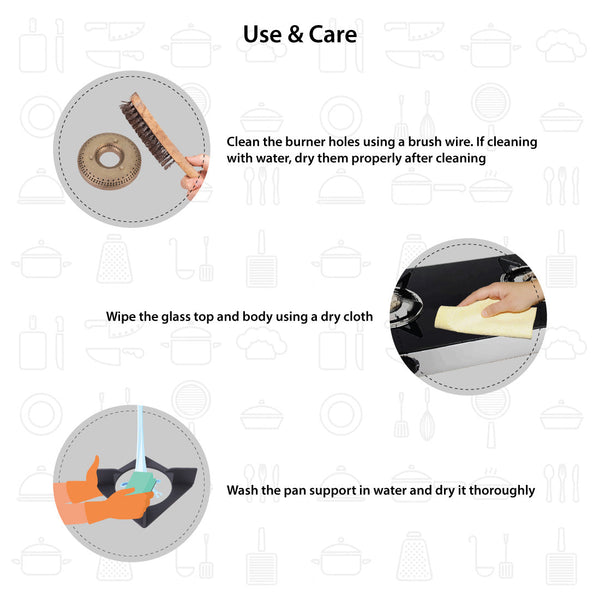 Use & Care

Clean the burner holes using a brush wire. If cleaning with water, dry them properly after cleaning

Wipe the glass top and body using a dry cloth

Wash the pan support in water and dry it thoroughly