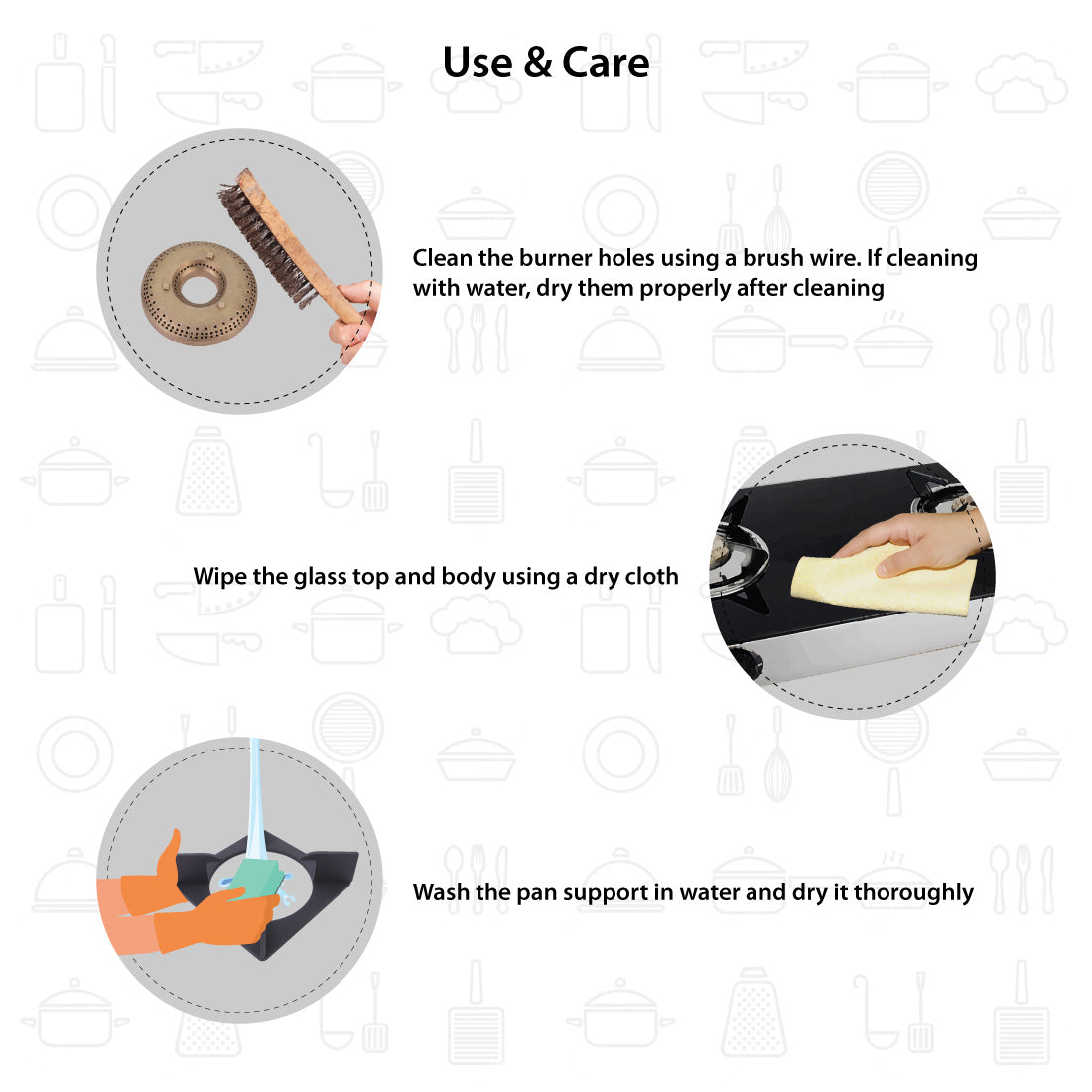 Use & Care

Clean the burner holes using a brush wire. If cleaning with water, dry them properly after cleaning

Wipe the glass top and body using a dry cloth

Wash the pan support in water and dry it thoroughly