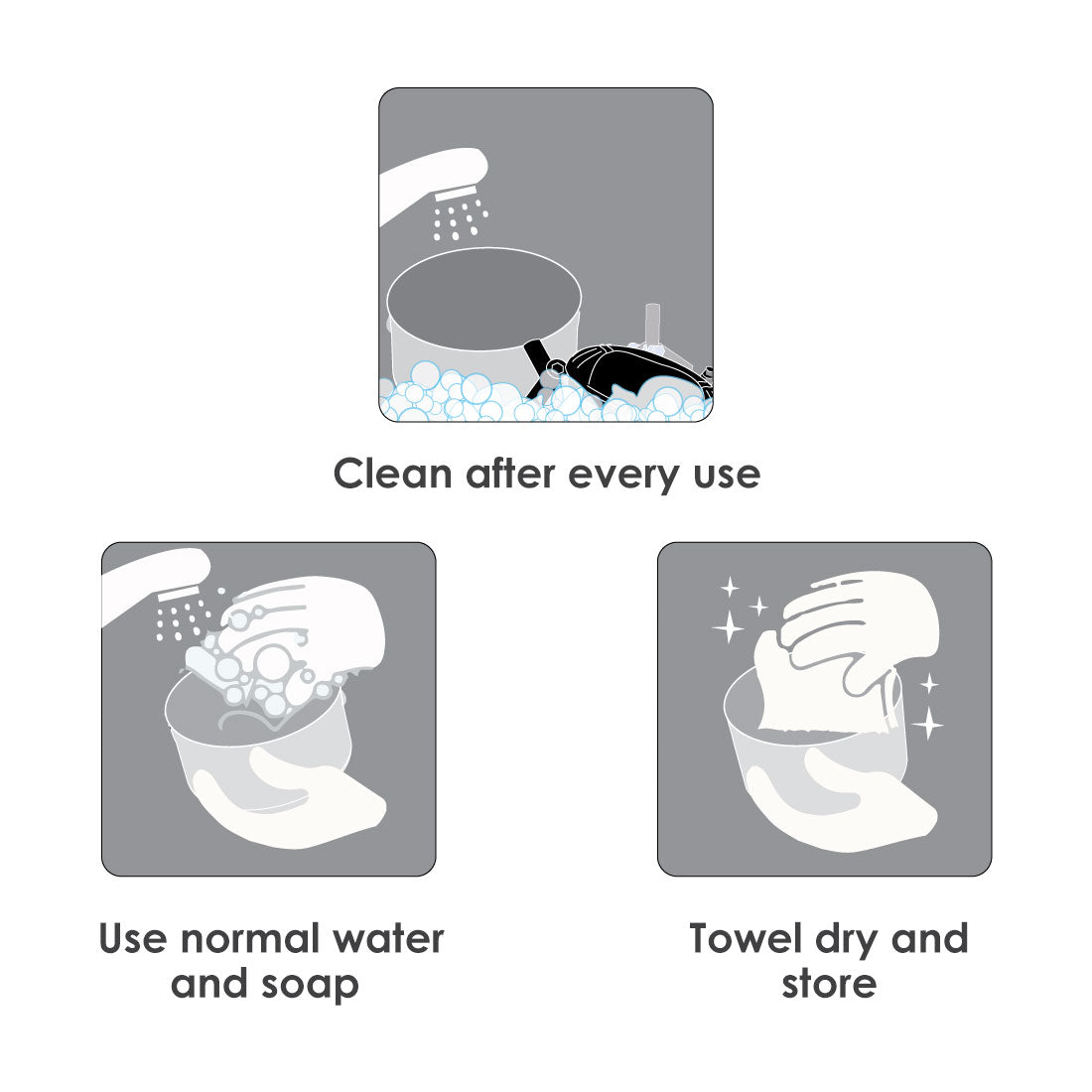 Clean after every use

Use normal water and soap

Towel dry and store