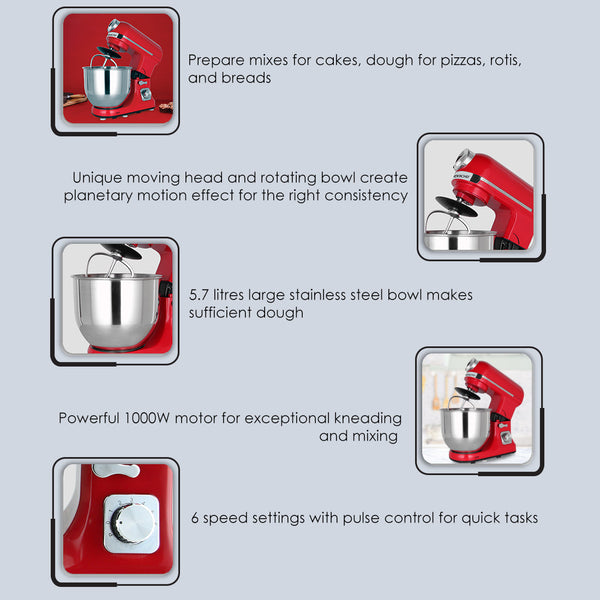 Prepare mixes for cakes, dough for pizzas, rotis, and breads

Unique moving head and rotating bowl create planetary motion effect for the right consistency

5.7 litres large stainless steel bowl makes sufficient dough

Powerful 1000W motor for exceptional kneading and mixing

6 speed settings with pulse control for quick tasks