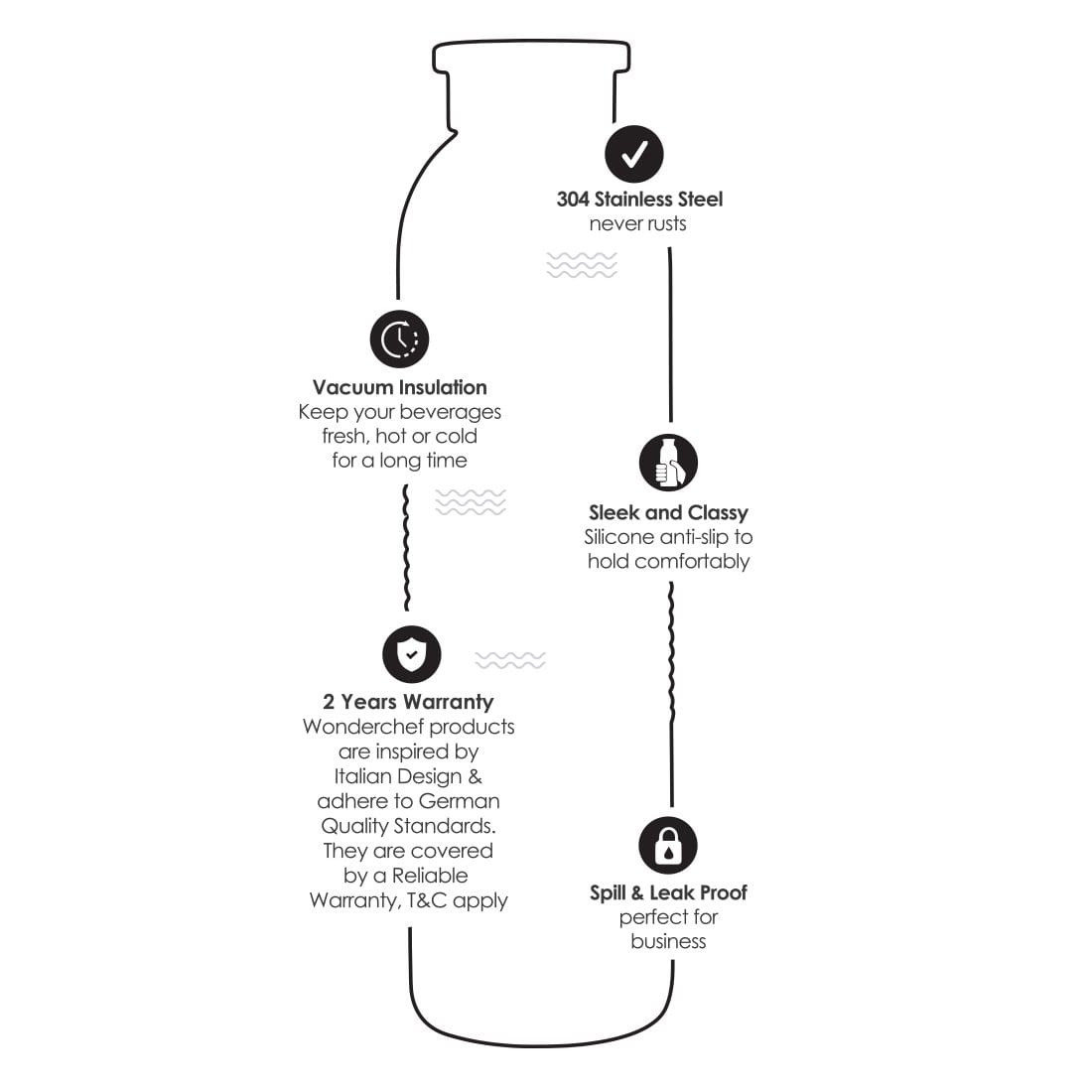 304 Stainless Steel
never rusts

Vacuum Insulation
Keep your beverages fresh, hot or cold for a long time

Sleek and Classy
Silicone anti-slip to hold comfortably

2 Years Warranty
Wonderchef products are inspired by Italian Design & adhere to German Quality Standards. They are covered by a Reliable Warranty, T&C apply

Spill & Leak Proof
perfect for business