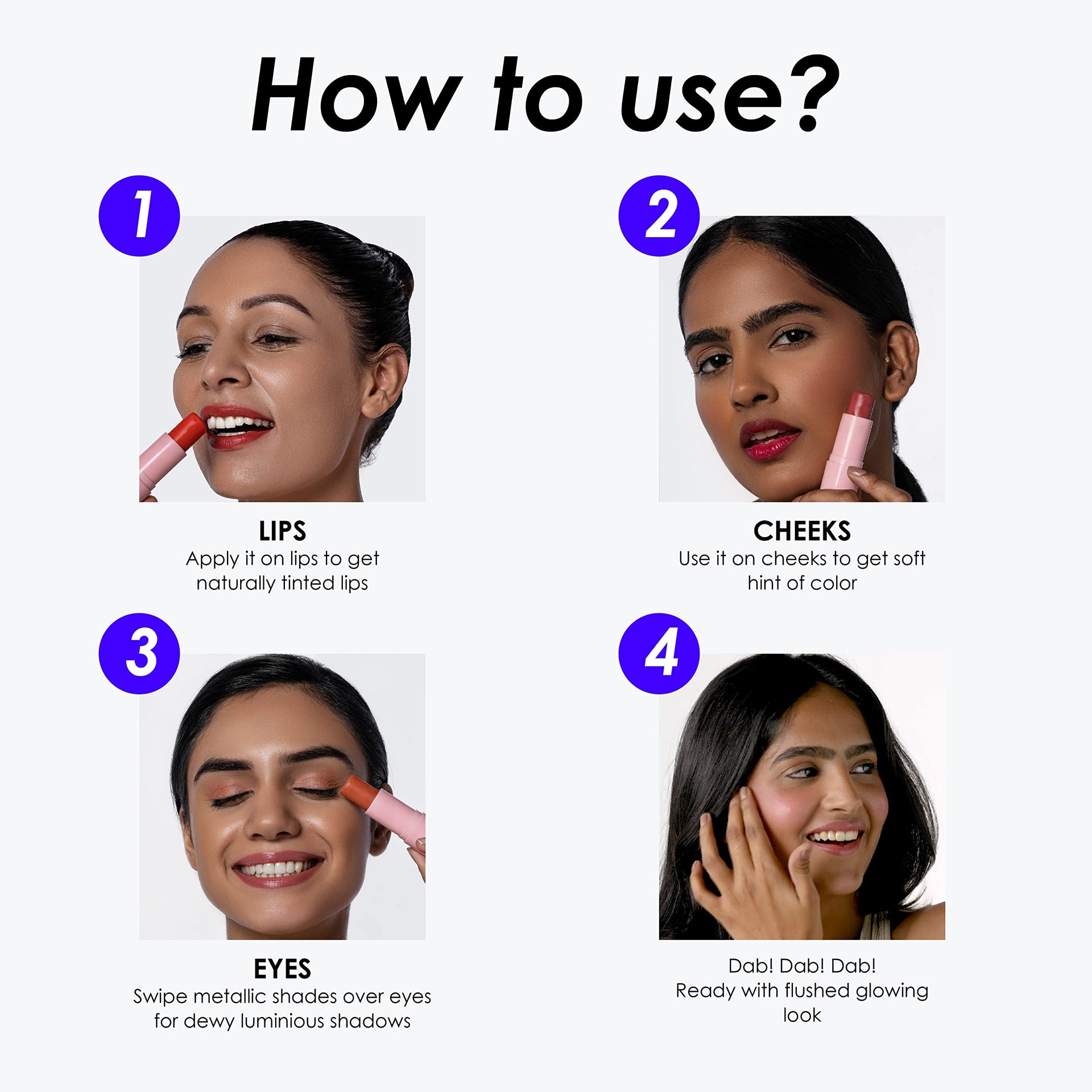 How to use?

1

LIPS
Apply it on lips to get naturally tinted lips

2

CHEEKS
Use it on cheeks to get soft hint of color

3

EYES
Swipe metallic shades over eyes for dewy luminious shadows

4

Dab! Dab! Dab!
Ready with flushed glowing look