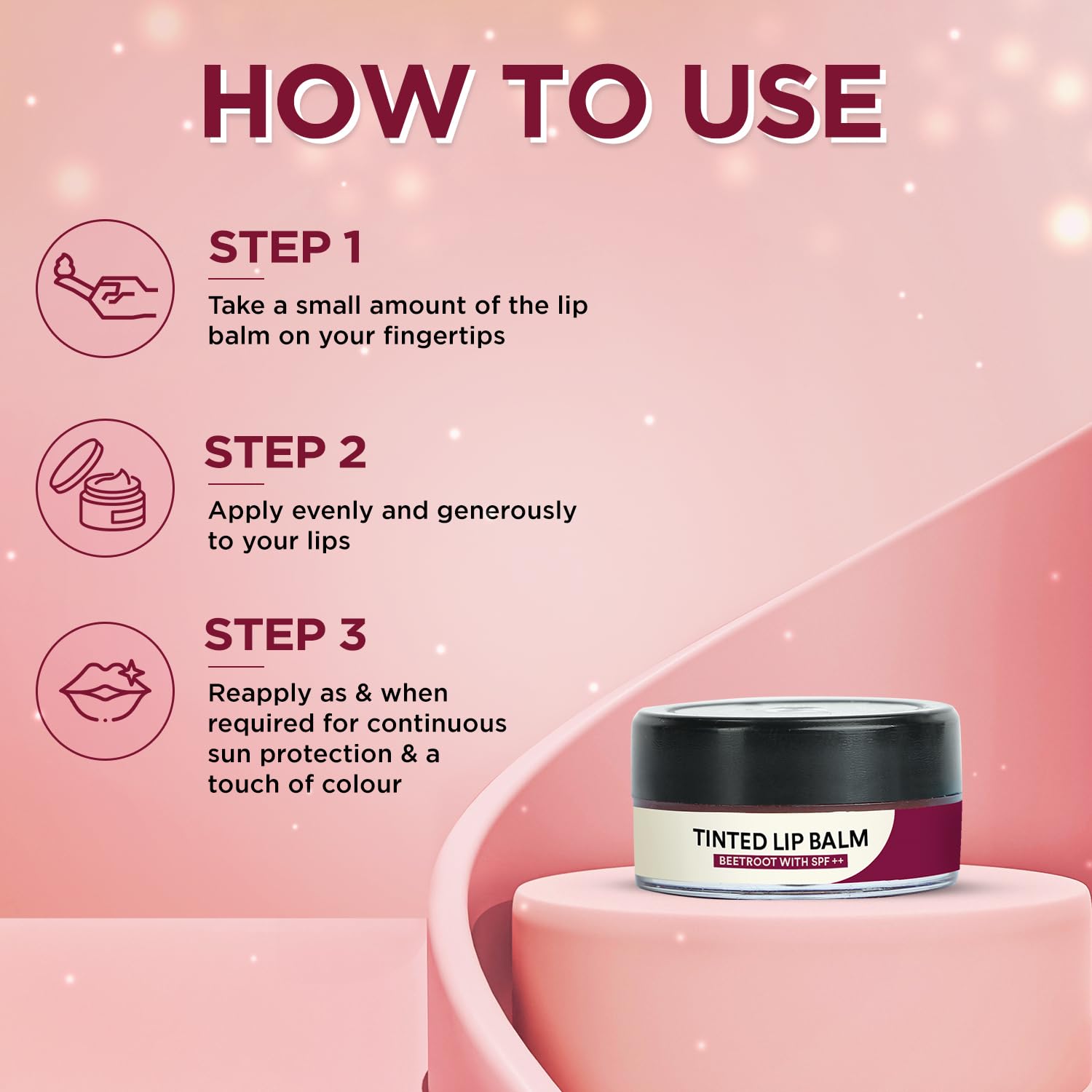 HOW TO USE

STEP 1

Take a small amount of the lip balm on your fingertips

STEP 2

Apply evenly and generously to your lips

STEP 3

Reapply as & when required for continuous sun protection & a touch of colour

TINTED LIP BALM
BEETROOT WITH SPF ++