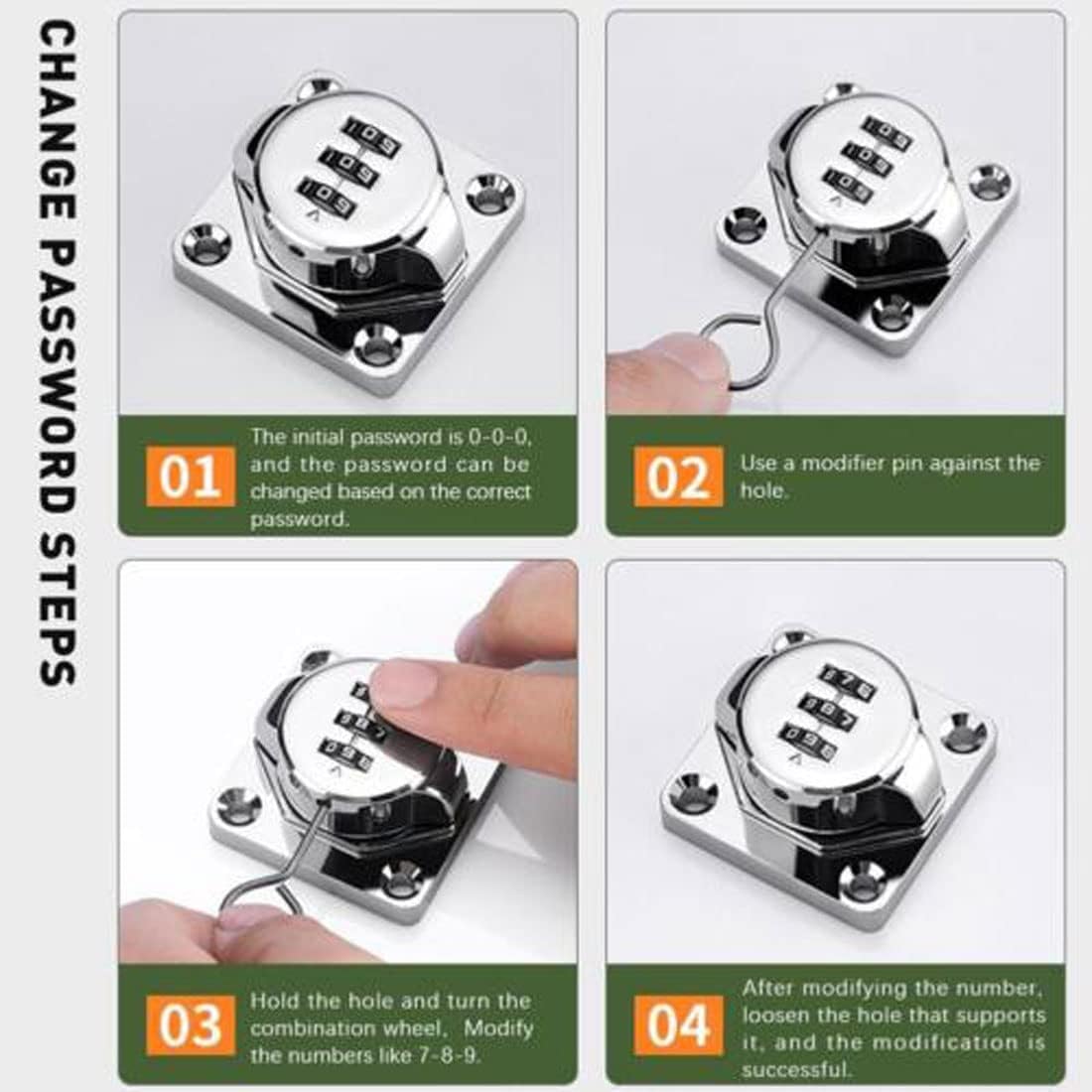 CHANGE PASSWORD STEPS

01 The initial password is 0-0-0, and the password can be changed based on the correct password.

02 Use a modifier pin against the hole.

03 Hold the hole and turn the combination wheel, Modify the numbers like 7-8-9.

04 After modifying the number, loosen the hole that supports it, and the modification is successful.