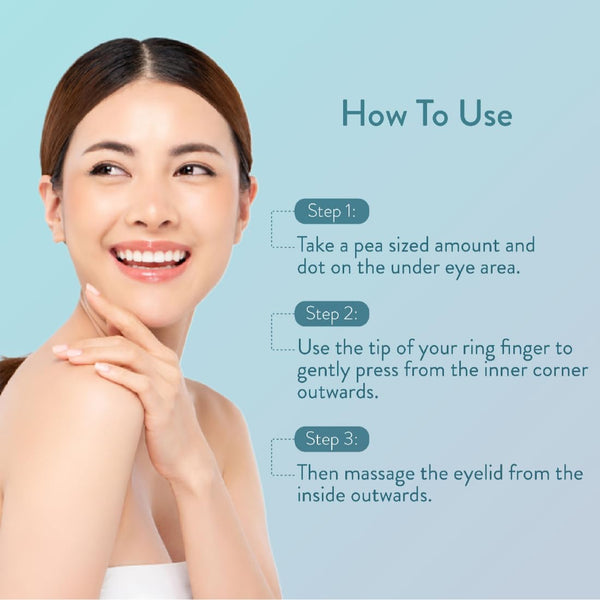 How To Use

Step 1:

Take a pea sized amount and dot on the under eye area.

Step 2:

Use the tip of your ring finger to gently press from the inner corner outwards.

Step 3:

Then massage the eyelid from the inside outwards.