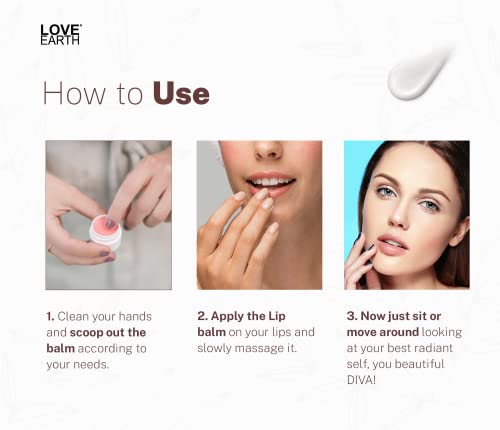 LOVE EARTH

How to Use

1. Clean your hands and scoop out the balm according to your needs.

2. Apply the Lip balm on your lips and slowly massage it.

3. Now just sit or move around looking at your best radiant self, you beautiful DIVA!