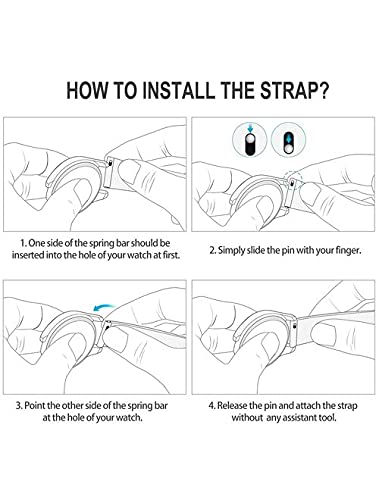 HOW TO INSTALL THE STRAP?

1. One side of the spring bar should be inserted into the hole of your watch at first.

2. Simply slide the pin with your finger.

3. Point the other side of the spring bar at the hole of your watch.

4. Release the pin and attach the strap without any assistant tool.