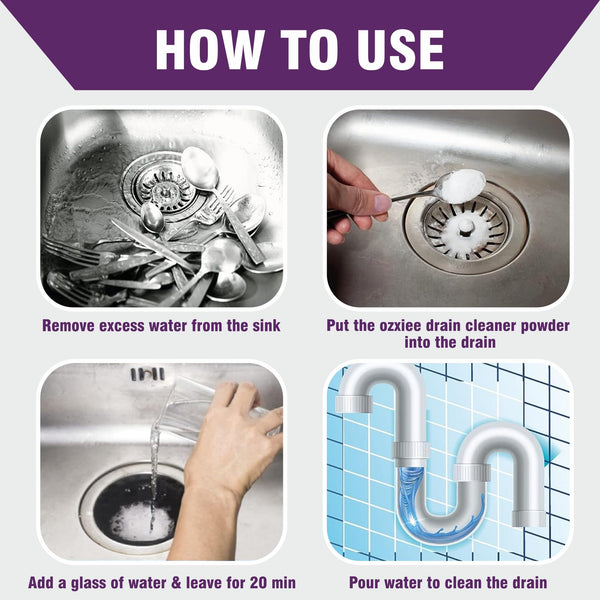 HOW TO USE

Remove excess water from the sink

Put the ozxiee drain cleaner powder into the drain

Add a glass of water & leave for 20 min

Pour water to clean the drain