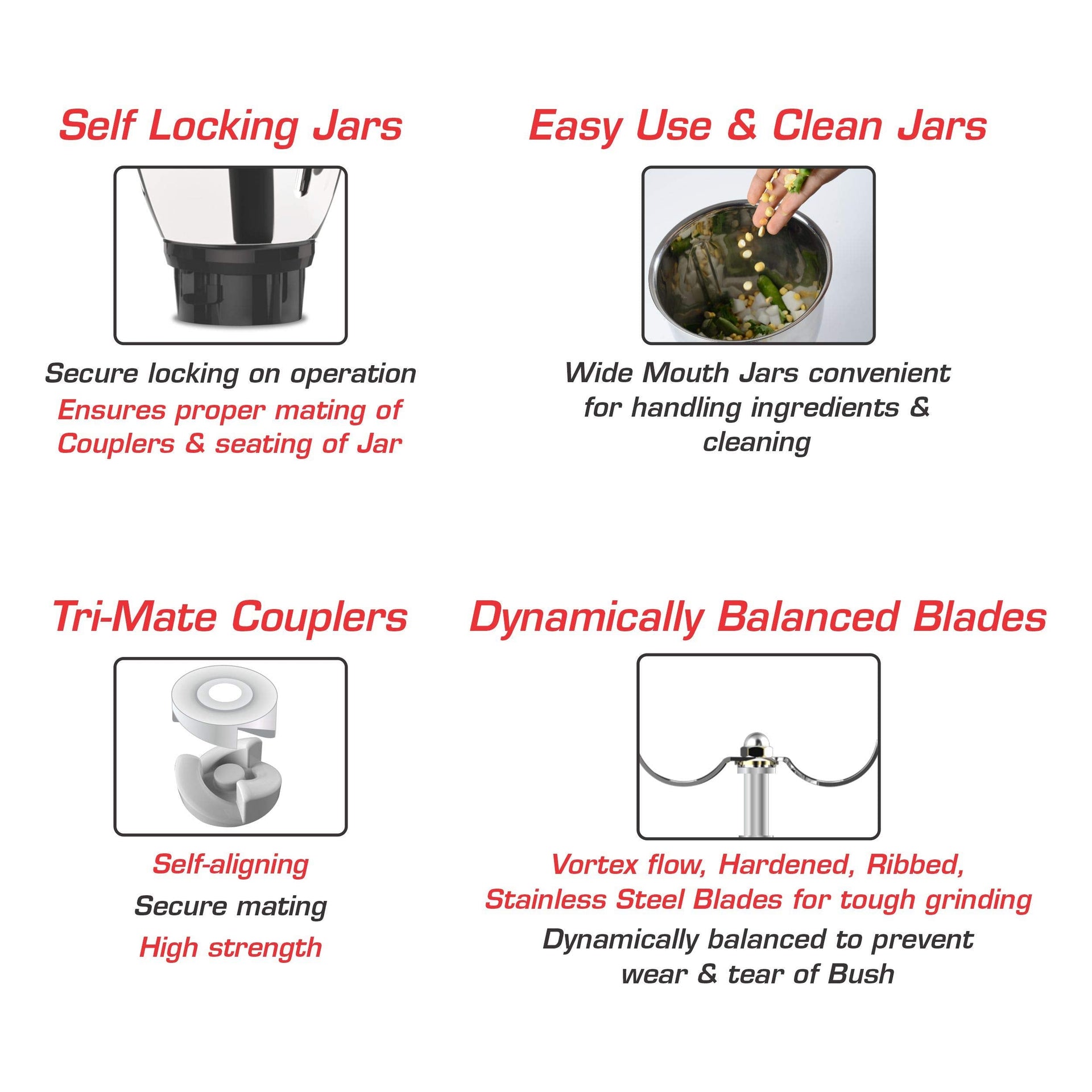 Self Locking Jars

Secure locking on operation
Ensures proper mating of Couplers & seating of Jar

Easy Use & Clean Jars

Wide Mouth Jars convenient for handling ingredients & cleaning

Tri-Mate Couplers

Self-aligning
Secure mating
High strength

Dynamically Balanced Blades

Vortex flow, Hardened, Ribbed, Stainless Steel Blades for tough grinding
Dynamically balanced to prevent wear & tear of Bush