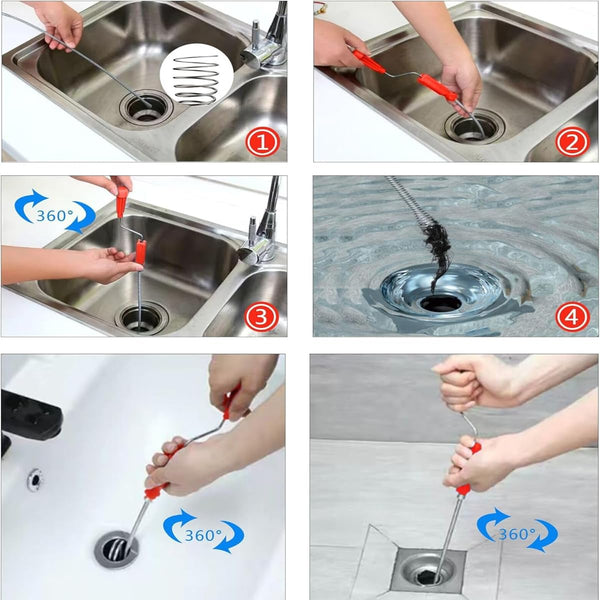 1

2

360°

3

4

360°

360°