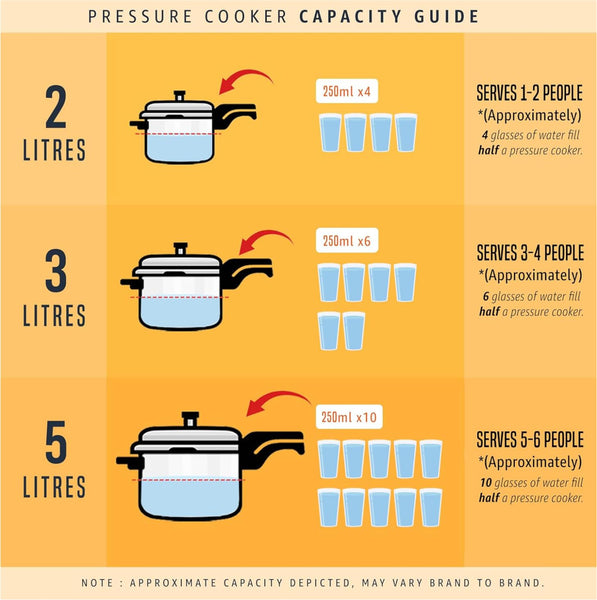 PRESSURE COOKER CAPACITY GUIDE

2 LITRES

250ml x4

SERVES 1-2 PEOPLE
*(Approximately)
4 glasses of water fill half a pressure cooker.

3 LITRES

250ml x6

SERVES 3-4 PEOPLE
*(Approximately)
6 glasses of water fill half a pressure cooker.

5 LITRES

250ml x10

SERVES 5-6 PEOPLE
*(Approximately)
10 glasses of water fill half a pressure cooker.

NOTE : APPROXIMATE CAPACITY DEPICTED, MAY VARY BRAND TO BRAND.