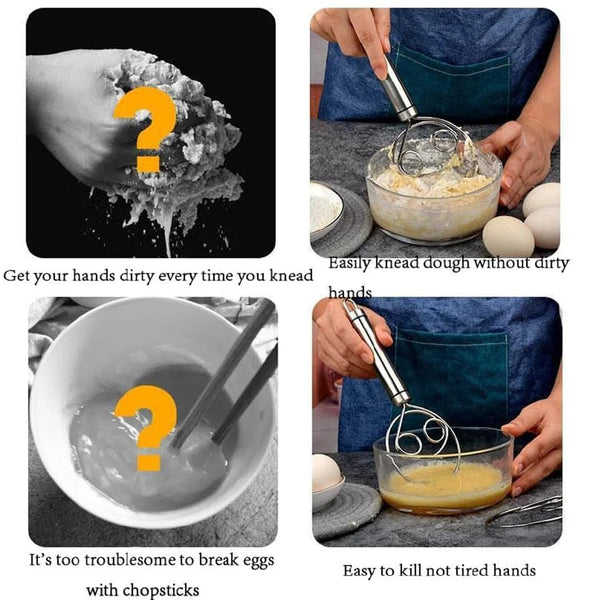 ?

Get your hands dirty every time you knead

Easily knead dough without dirty hands

?

It's too troublesome to break eggs with chopsticks

Easy to kill not tired hands