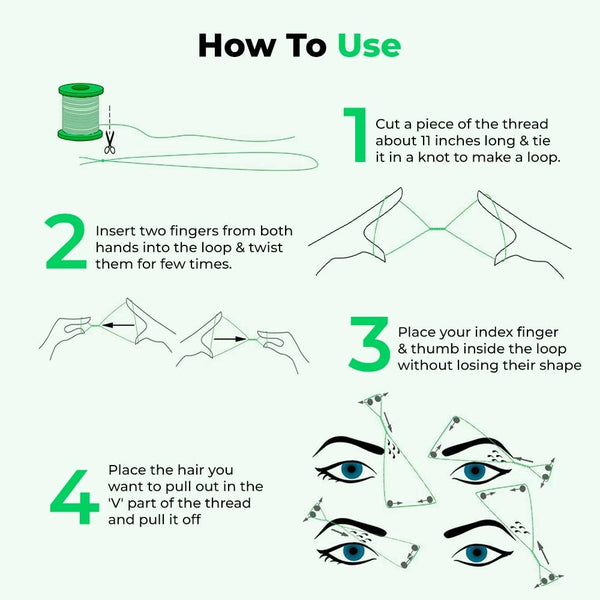 How To Use

1 Cut a piece of the thread about 11 inches long & tie it in a knot to make a loop.

2 Insert two fingers from both hands into the loop & twist them for few times.

3 Place your index finger & thumb inside the loop without losing their shape

4 Place the hair you want to pull out in the 'V' part of the thread and pull it off