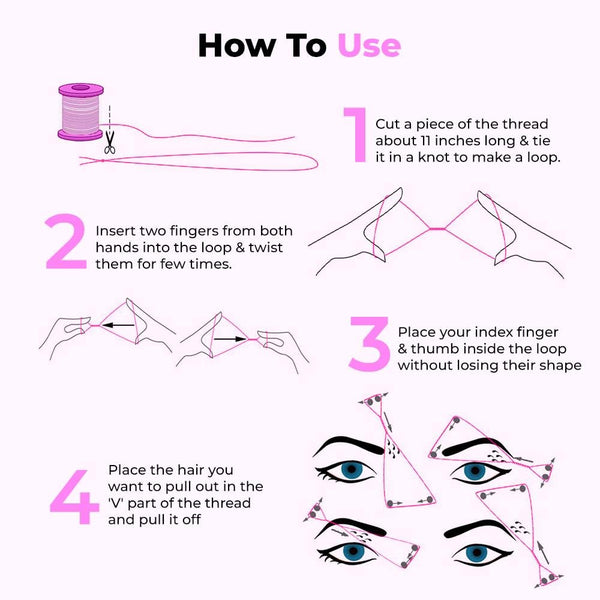 How To Use

1 Cut a piece of the thread about 11 inches long & tie it in a knot to make a loop.

2 Insert two fingers from both hands into the loop & twist them for few times.

3 Place your index finger & thumb inside the loop without losing their shape

4 Place the hair you want to pull out in the 'V' part of the thread and pull it off