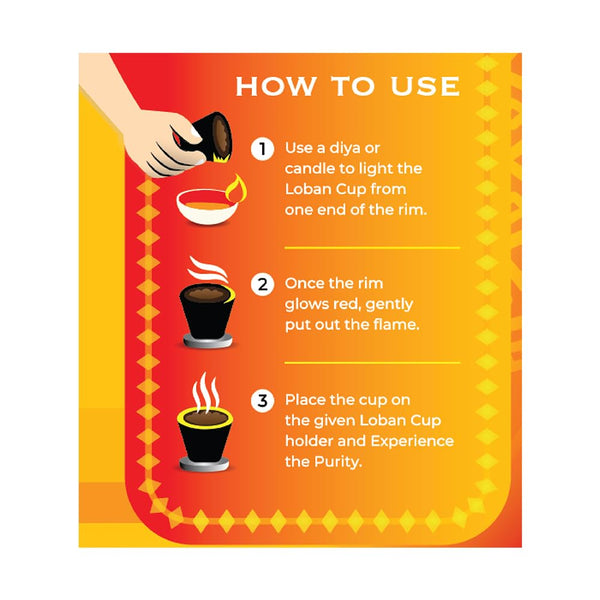 HOW TO USE

1 Use a diya or candle to light the Loban Cup from one end of the rim.

2 Once the rim glows red, gently put out the flame.

3 Place the cup on the given Loban Cup holder and Experience the Purity.