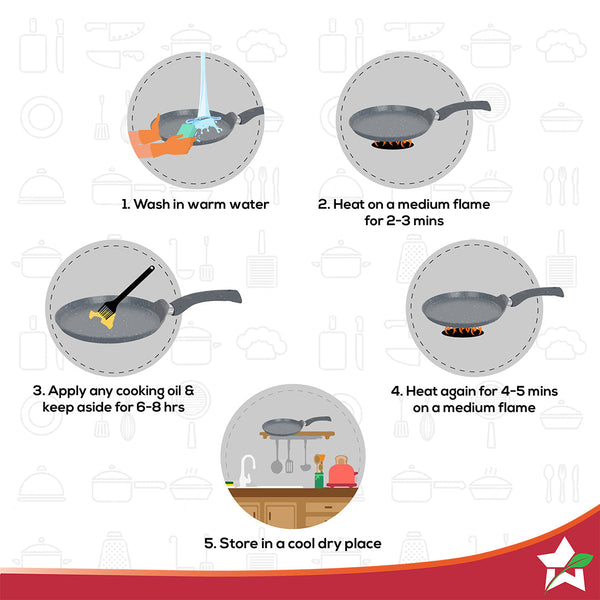 1. Wash in warm water

2. Heat on a medium flame for 2-3 mins

3. Apply any cooking oil & keep aside for 6-8 hrs

4. Heat again for 4-5 mins on a medium flame

5. Store in a cool dry place