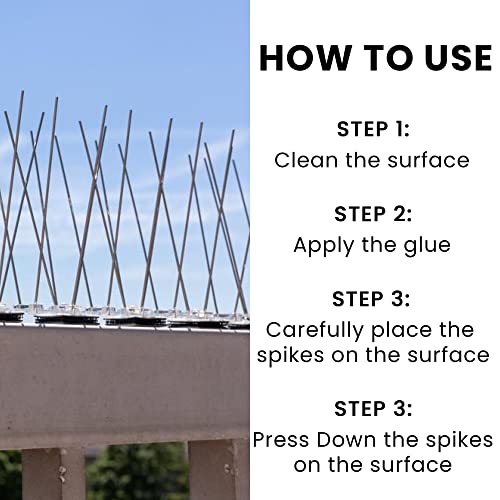 HOW TO USE

STEP 1:
Clean the surface

STEP 2:
Apply the glue

STEP 3:
Carefully place the spikes on the surface

STEP 3:
Press Down the spikes on the surface