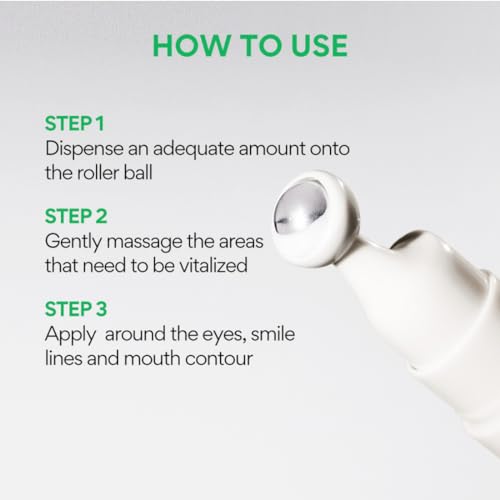 HOW TO USE

STEP 1
Dispense an adequate amount onto the roller ball

STEP 2
Gently massage the areas that need to be vitalized

STEP 3
Apply  around the eyes, smile lines and mouth contour