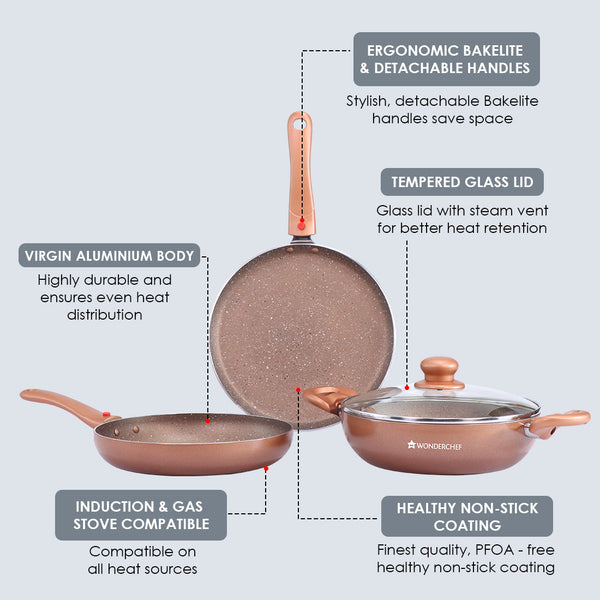 ERGONOMIC BAKELITE & DETACHABLE HANDLES

Stylish, detachable Bakelite handles save space

TEMPERED GLASS LID

Glass lid with steam vent for better heat retention

VIRGIN ALUMINIUM BODY

Highly durable and ensures even heat distribution

WONDERCHEF

INDUCTION & GAS STOVE COMPATIBLE

Compatible on all heat sources

HEALTHY NON-STICK COATING

Finest quality, PFOA - free healthy non-stick coating